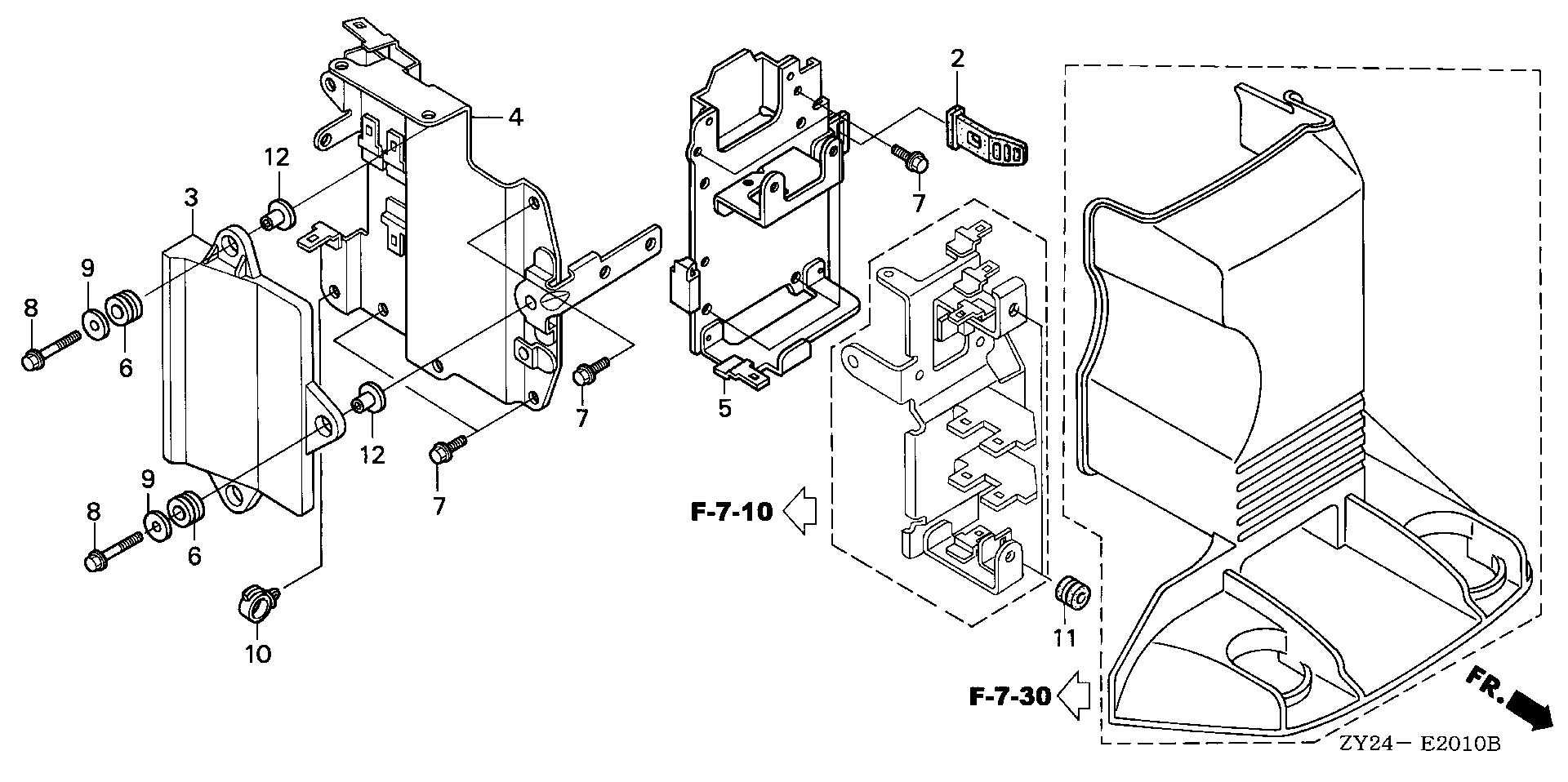 2
4
12
3
7
9
8
6
5
7
12
7
9
8
6
F-7-10
10
11
F-7-30
FR.
ZY24— E2010B